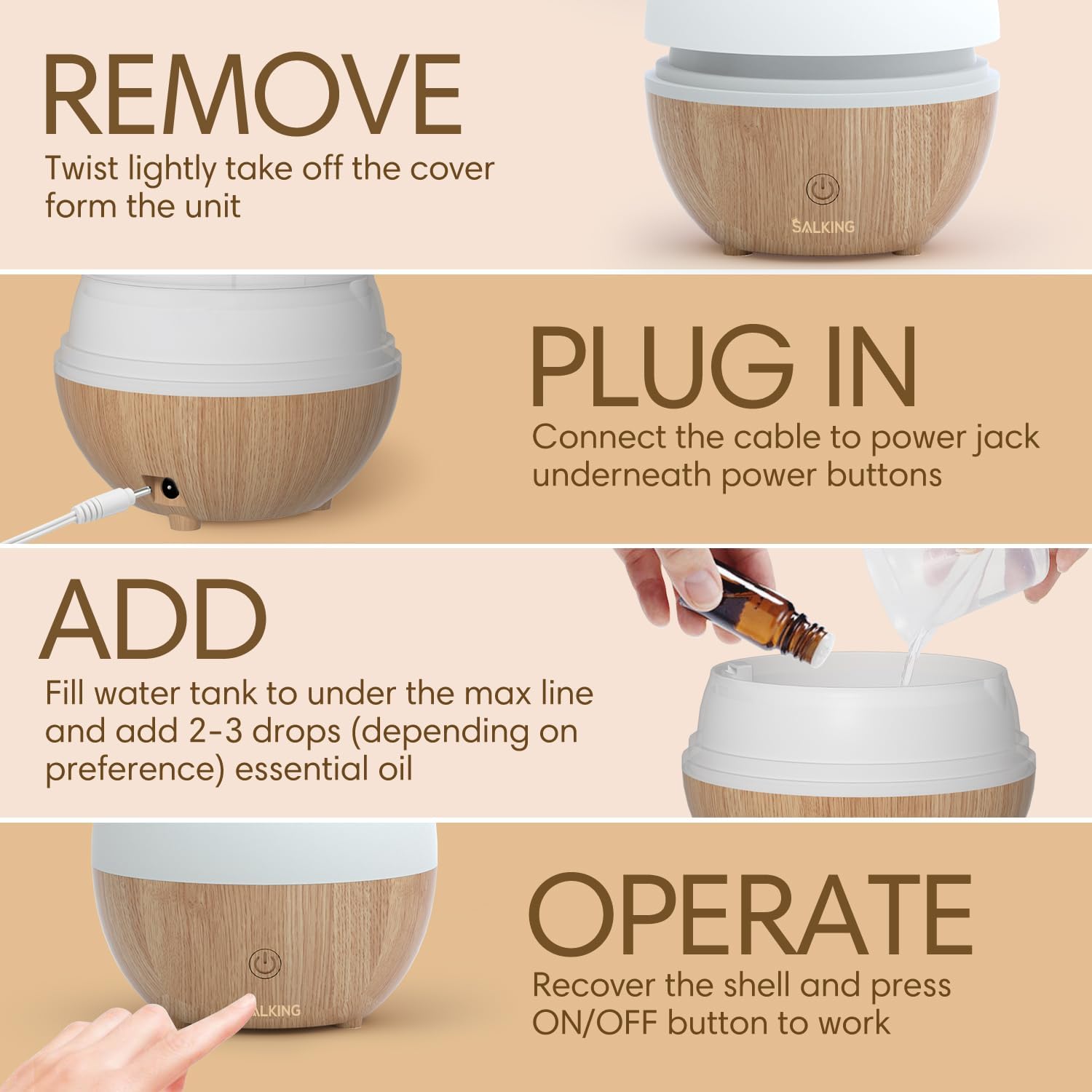 REMOVE
Twist lightly take off the cover form the unit

SALKING

PLUG IN
Connect the cable to power jack underneath power buttons

ADD
Fill water tank to under the max line and add 2-3 drops (depending on preference) essential oil

OPERATE
Recover the shell and press ON/OFF button to work

ALKING