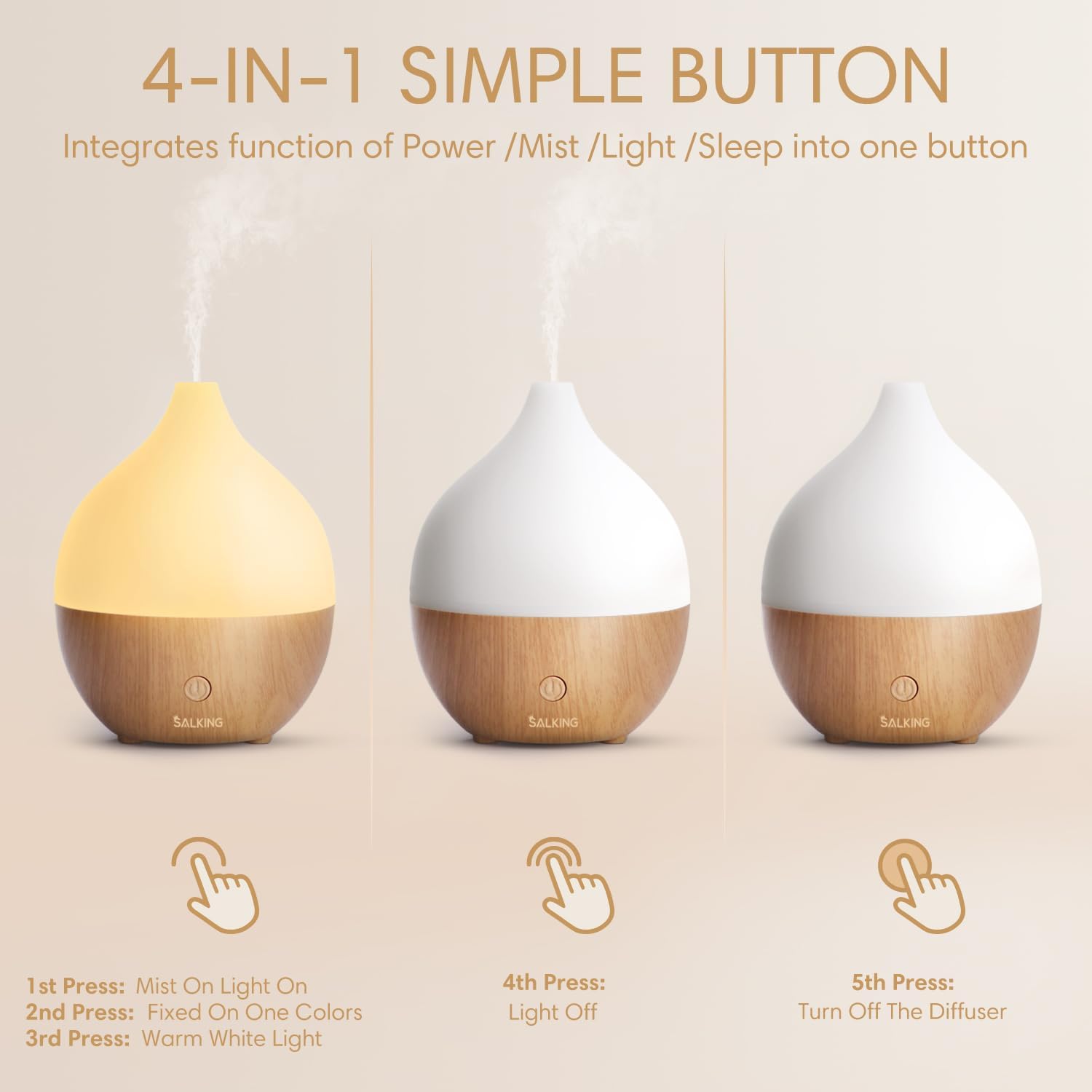 4-IN-1 SIMPLE BUTTON

Integrates function of Power /Mist /Light /Sleep into one button

SALKING

SALKING

SALKING

1st Press: Mist On Light On
2nd Press: Fixed On One Colors
3rd Press: Warm White Light

4th Press:
Light Off

5th Press:
Turn Off The Diffuser